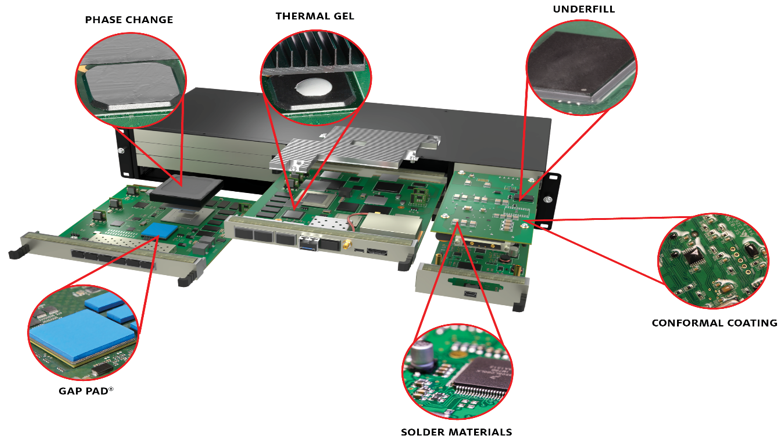 PHASE CHANGE

THERMAL GEL

UNDERFILL

CONFORMAL COATING

GAP PAD®

SOLDER MATERIALS